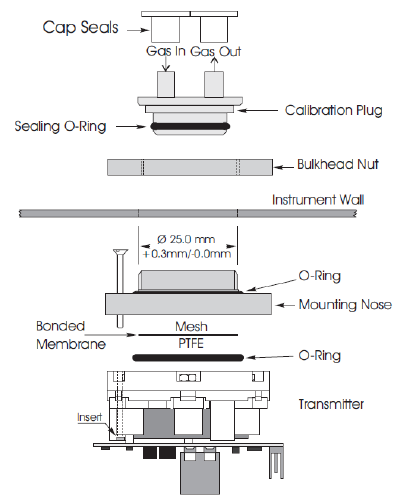 Cap Seals

Gas In Gas Out

Calibration Plug

Sealing O-Ring

Bulkhead Nut

Instrument Wall

Ø 25.0 mm
+0.3mm/-0.0mm

O-Ring

Mounting Nose

Bonded
Membrane

Mesh
PTFE

O-Ring

Transmitter

Insert